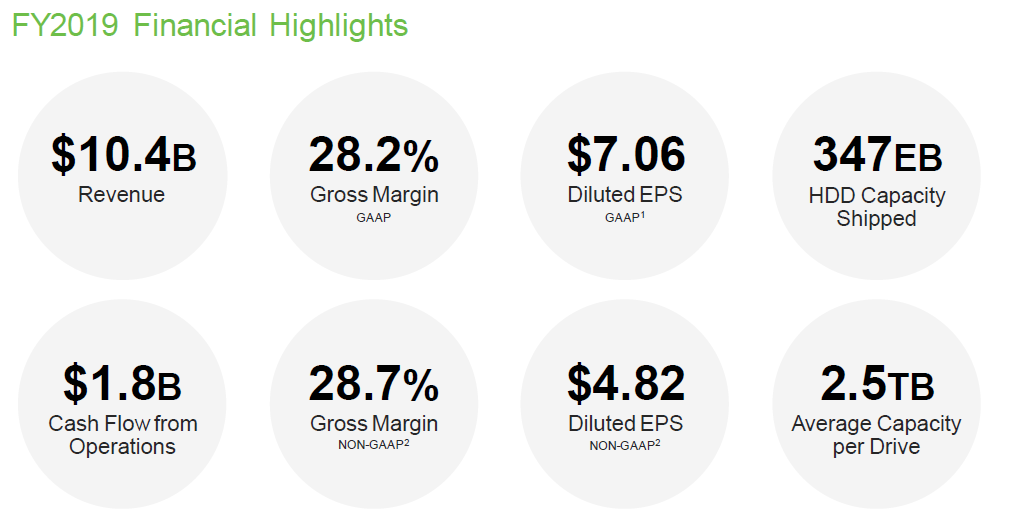 FY2019 Financial Highlights

$10.4B
Revenue

28.2%
Gross Margin
GAAP

$7.06
Diluted EPS
GAAP$^{1}$

347EB
HDD Capacity Shipped

$1.8B
Cash Flow from Operations

28.7%
Gross Margin
NON-GAAP$^{2}$

$4.82
Diluted EPS
NON-GAAP$^{2}$

2.5TB
Average Capacity per Drive